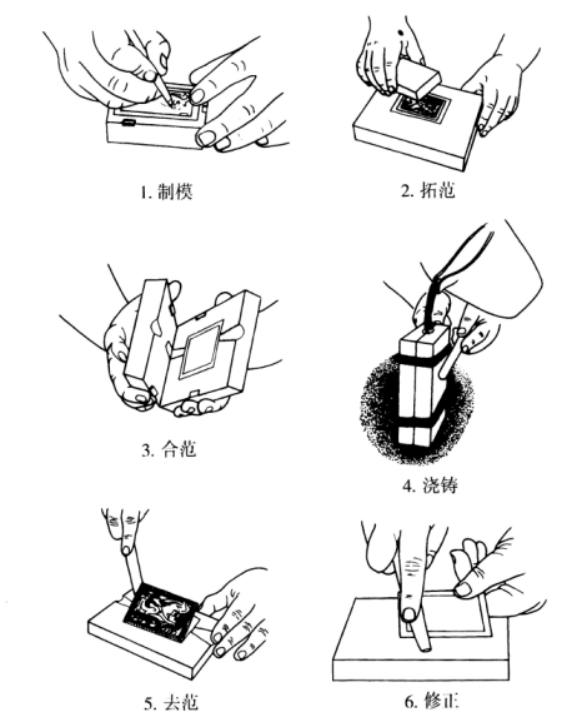 1. 制模

2. 拓范

3. 合范

4. 浇铸

5. 去范

6. 修正