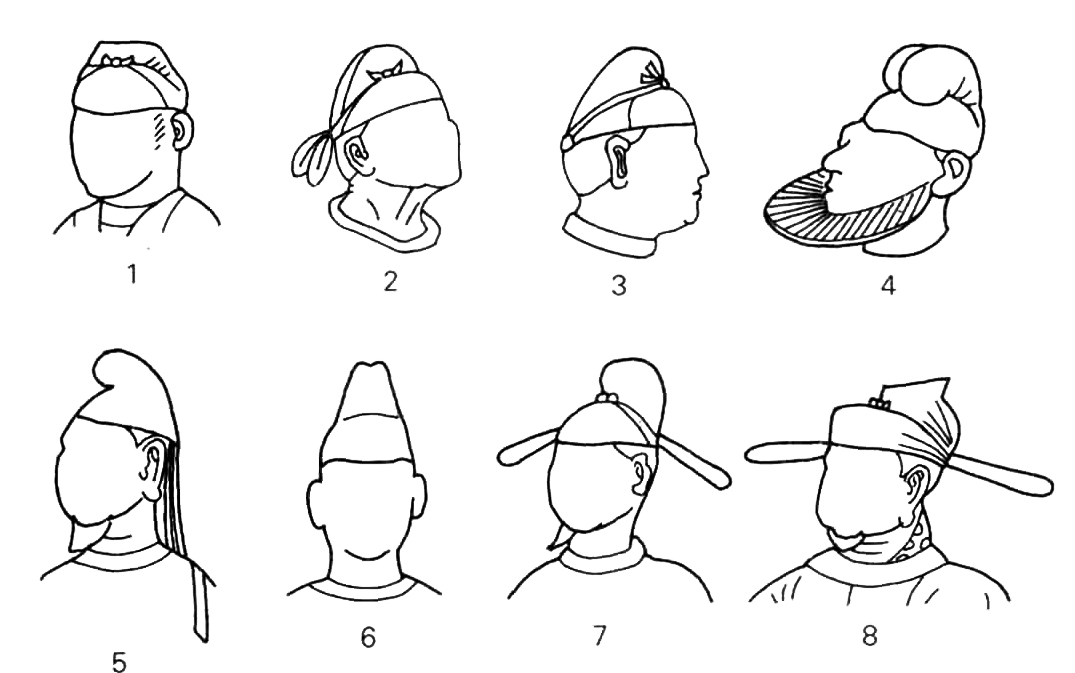 1 2 3 4

5 6 7 8